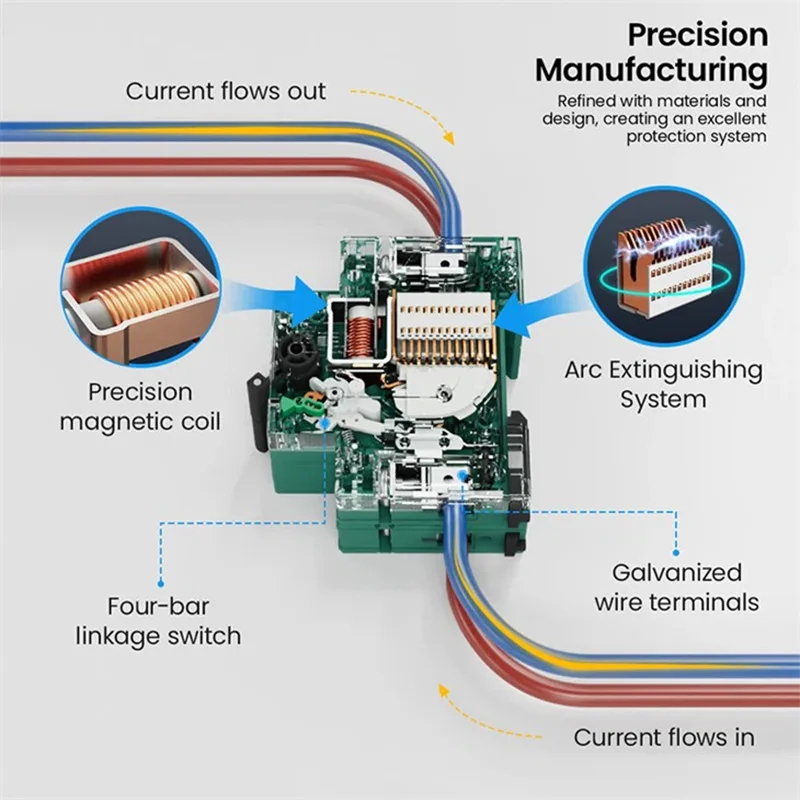 Precision Manufacturing

Refined with materials and design, creating an excellent protection system

Current flows out

Precision magnetic coil

Arc Extinguishing System

Four-bar linkage switch

Galvanized wire terminals

Current flows in